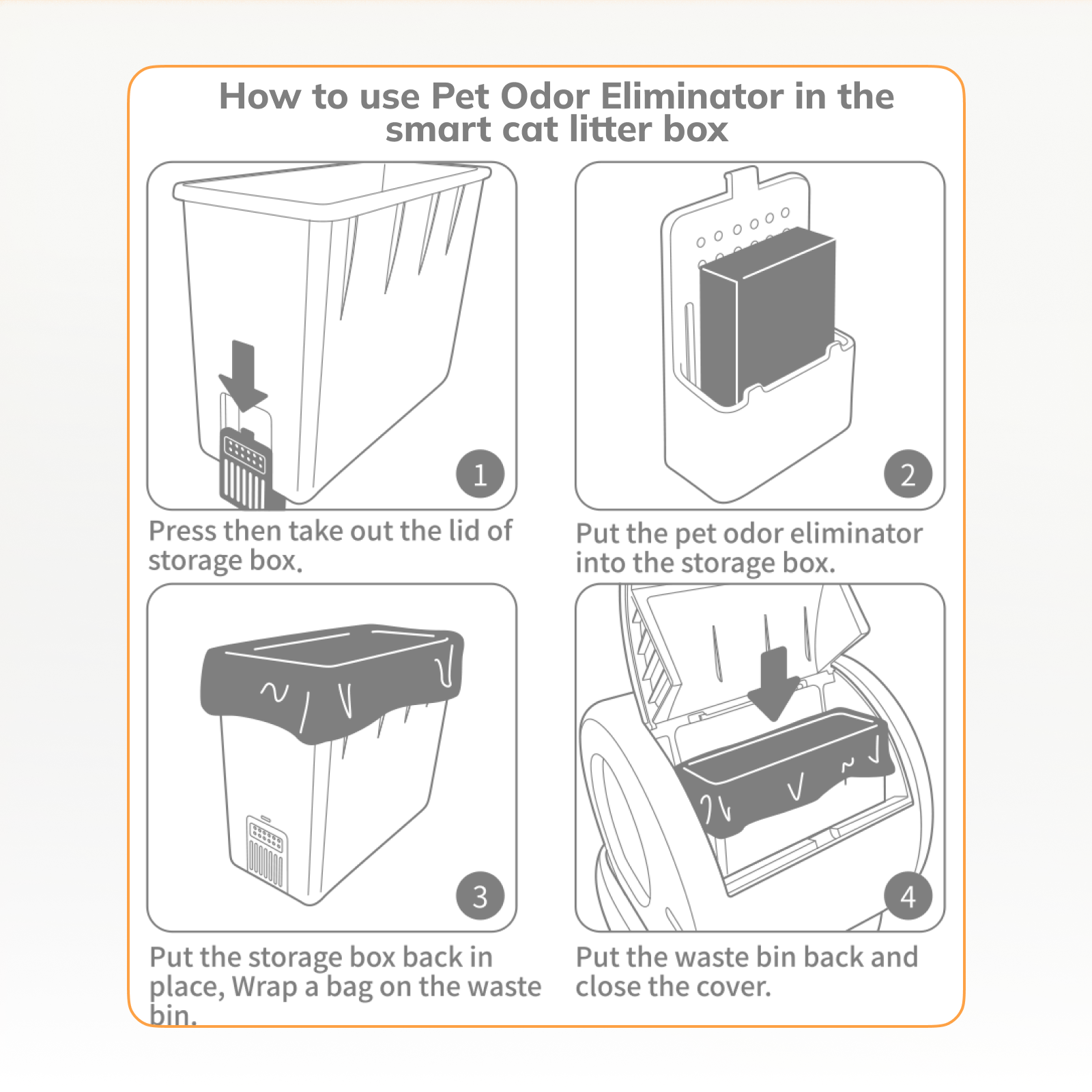 How to use Pet Odor Eliminator in the smart cat litter box

1

Press then take out the lid of storage box.

2

Put the pet odor eliminator into the storage box.

3

Put the storage box back in place, Wrap a bag on the waste bin.

4

Put the waste bin back and close the cover.